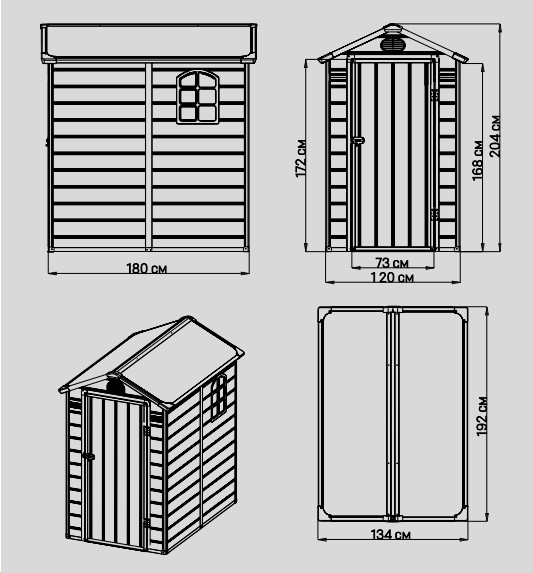 180 см

172 см

168 см

204 см

73 см

120 см

192 см

134 см