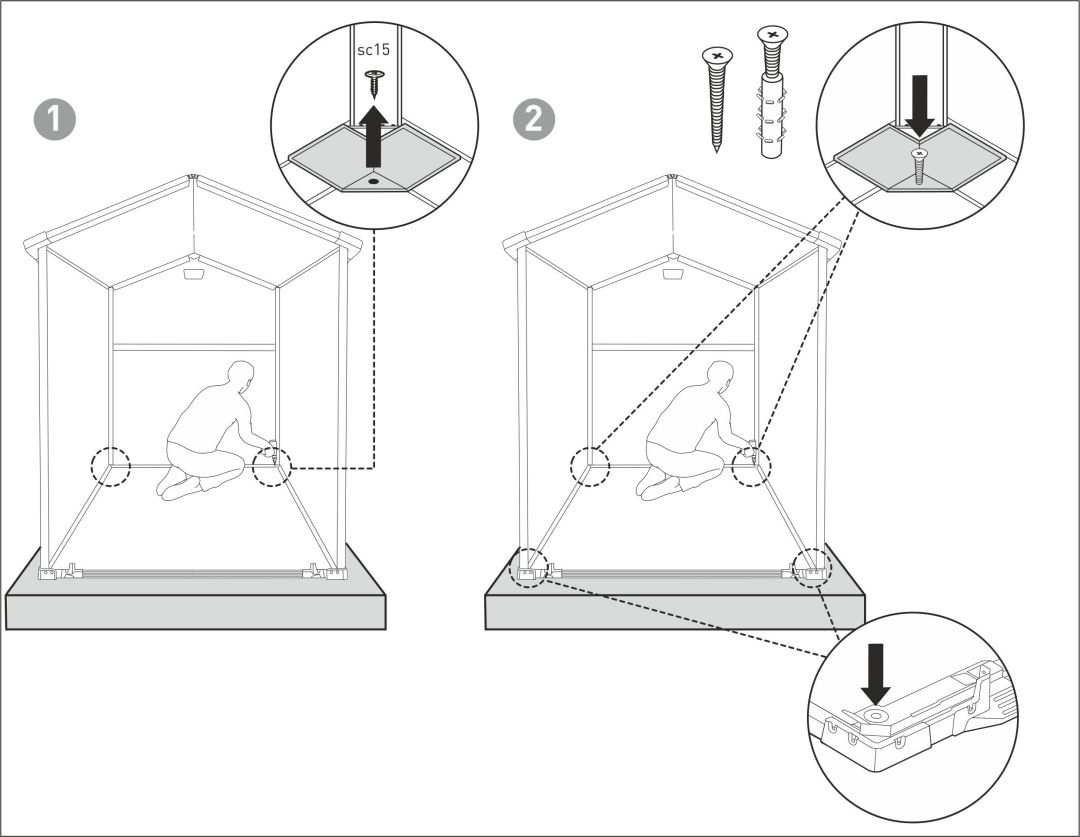 1

sc15

2